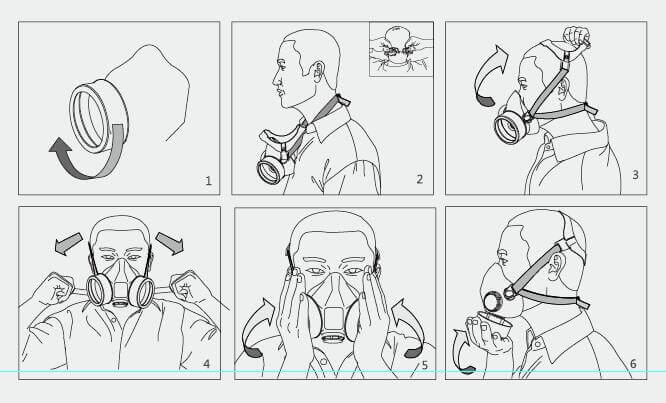 1

2

3

4

5

6